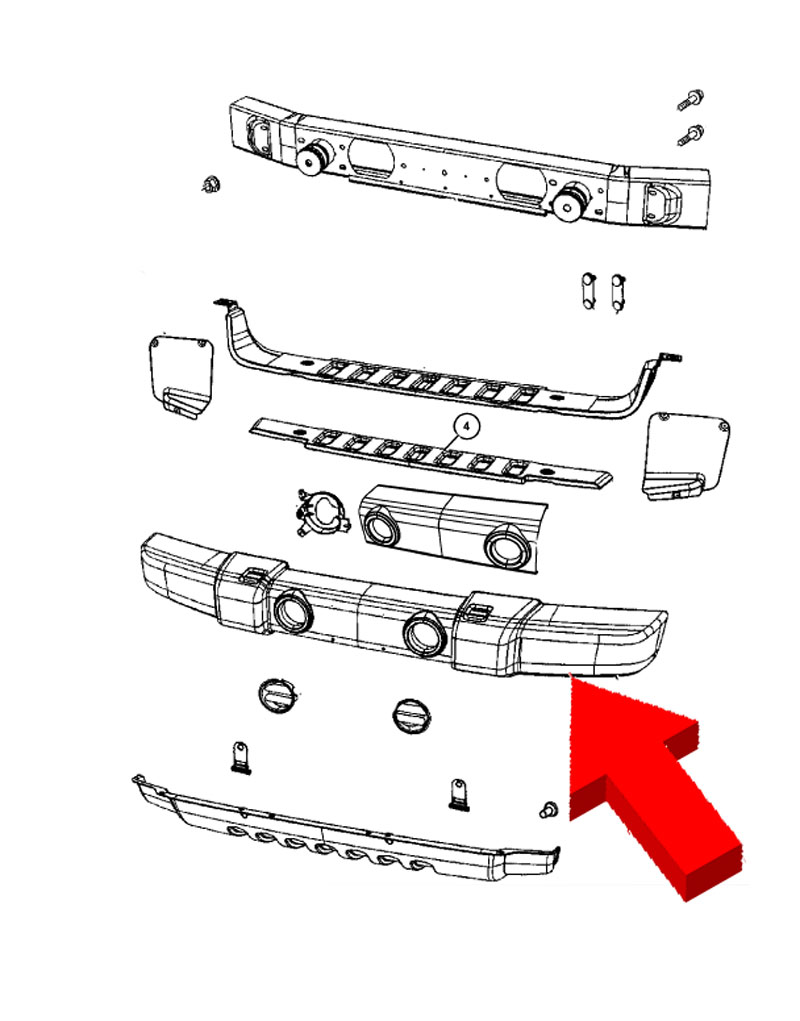 4